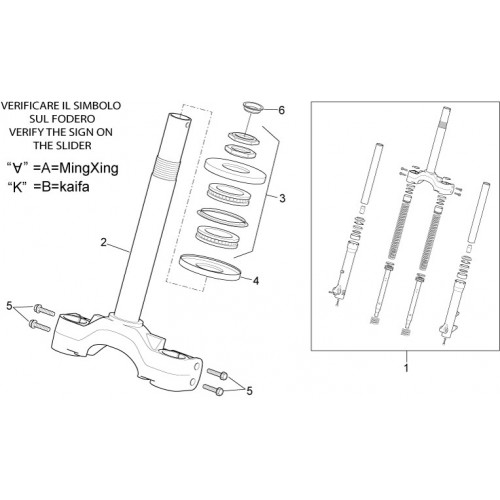 VERIFICARE IL SIMBOLO
SUL FODERO
VERIFY THE SIGN ON
THE SLIDER

“∀” =A=MingXing
“K” =B=kaifa

6
3
2
4
5
5
1